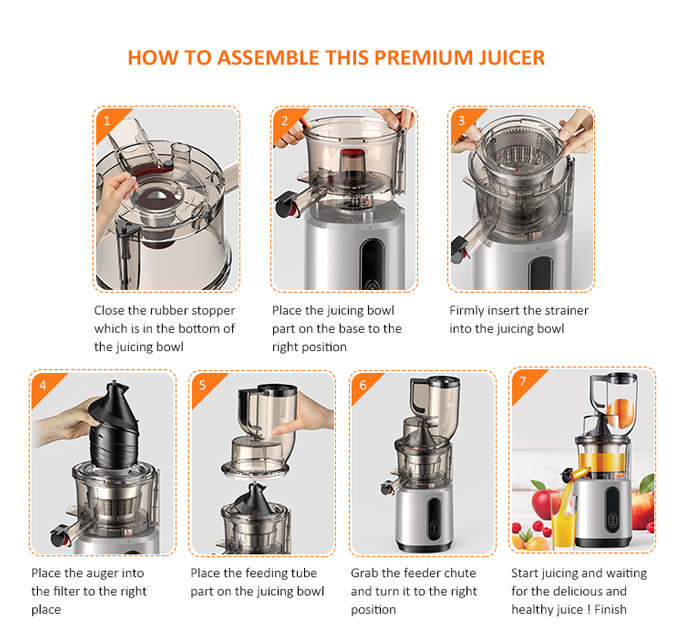 HOW TO ASSEMBLE THIS PREMIUM JUICER

1

Close the rubber stopper which is in the bottom of the juicing bowl

2

Place the juicing bowl part on the base to the right position

3

Firmly insert the strainer into the juicing bowl

4

Place the auger into the filter to the right place

5

Place the feeding tube part on the juicing bowl

6

Grab the feeder chute and turn it to the right position

7

Start juicing and waiting for the delicious and healthy juice ! Finish