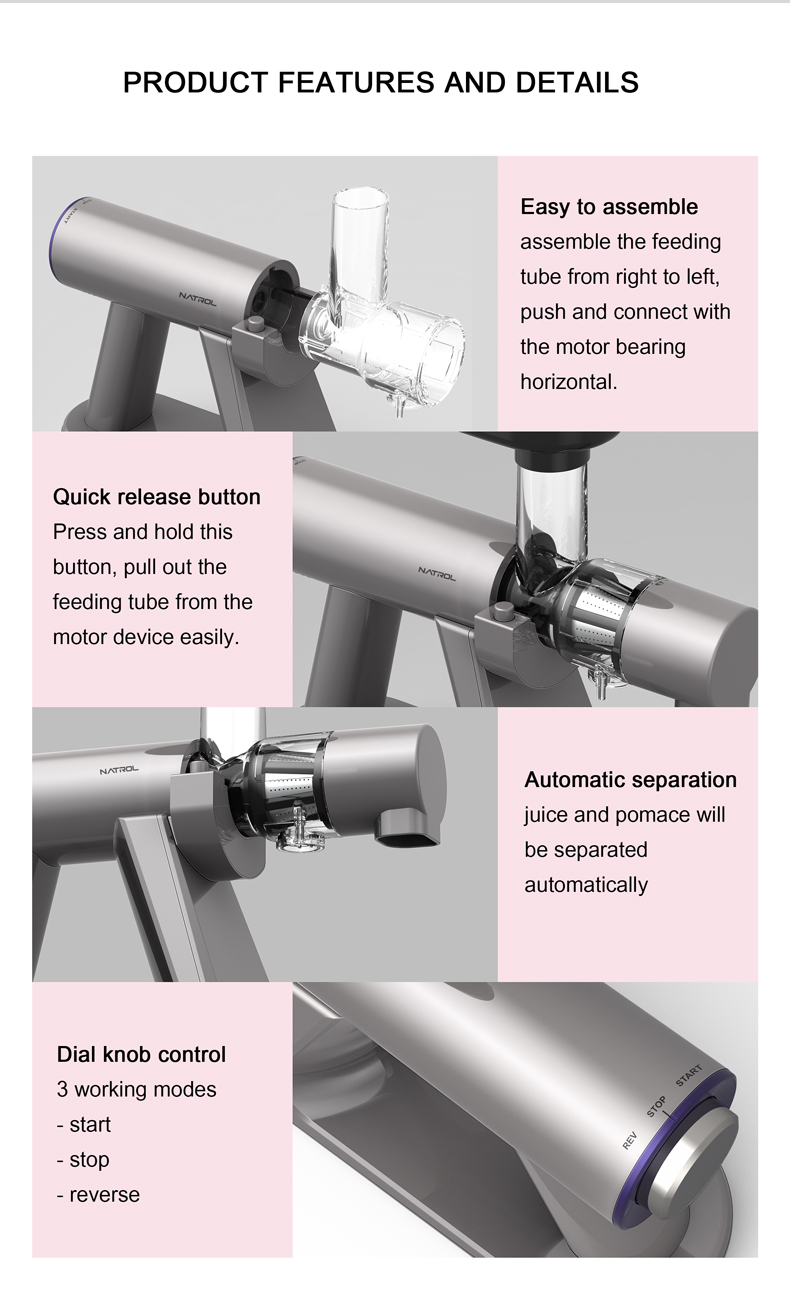 PRODUCT FEATURES AND DETAILS

NATROL

Easy to assemble
assemble the feeding tube from right to left, push and connect with the motor bearing horizontal.

Quick release button
Press and hold this button, pull out the feeding tube from the motor device easily.

NATROL

NATROL

Automatic separation
juice and pomace will be separated automatically

Dial knob control
3 working modes
- start
- stop
- reverse

REV STOP START